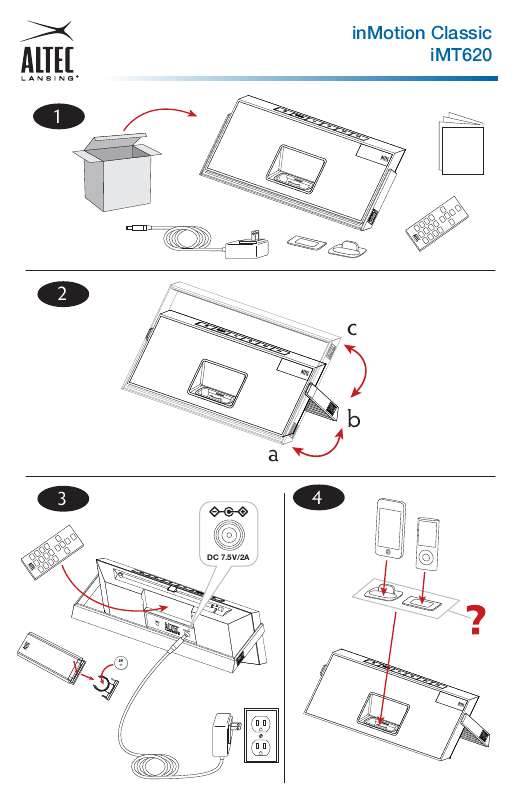 ALTEC LANSING®

inMotion Classic
iMT620

1

2

c

b

a

3

DC 7.5V/2A

4

?